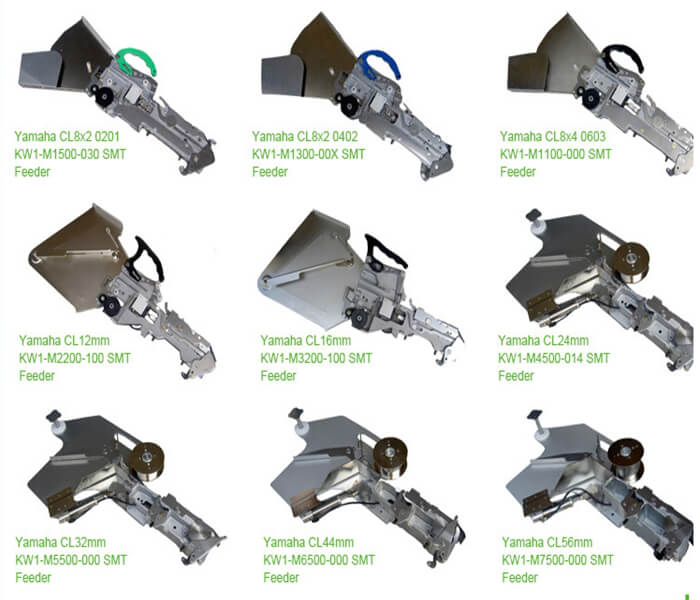 Yamaha CL8x2 0201
KW1-M1500-030 SMT
Feeder

Yamaha CL8x2 0402
KW1-M1300-00X SMT
Feeder

Yamaha CL8x4 0603
KW1-M1100-000 SMT
Feeder

Yamaha CL12mm
KW1-M2200-100 SMT
Feeder

Yamaha CL16mm
KW1-M3200-100 SMT
Feeder

Yamaha CL24mm
KW1-M4500-014 SMT
Feeder

Yamaha CL32mm
KW1-M5500-000 SMT
Feeder

Yamaha CL44mm
KW1-M6500-000 SMT
Feeder

Yamaha CL56mm
KW1-M7500-000 SMT
Feeder